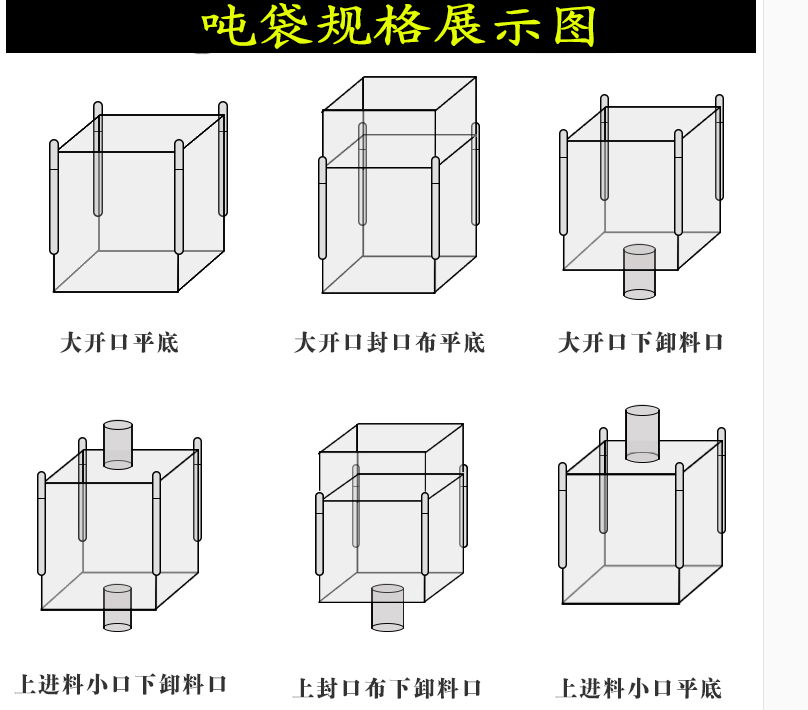 吨袋规格展示图

大开口平底

大开口封口布平底

大开口下卸料口

上进料小口下卸料口

上封口布下卸料口

上进料小口平底